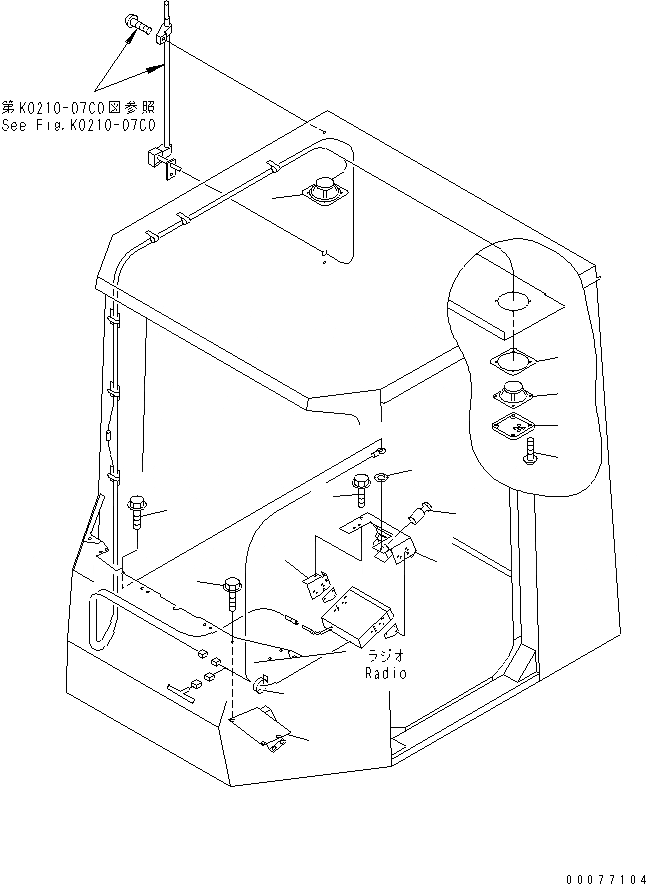 第K0210-07C0図参照
See Fig.K0210-07C0

ラジオ
Radio

00077104