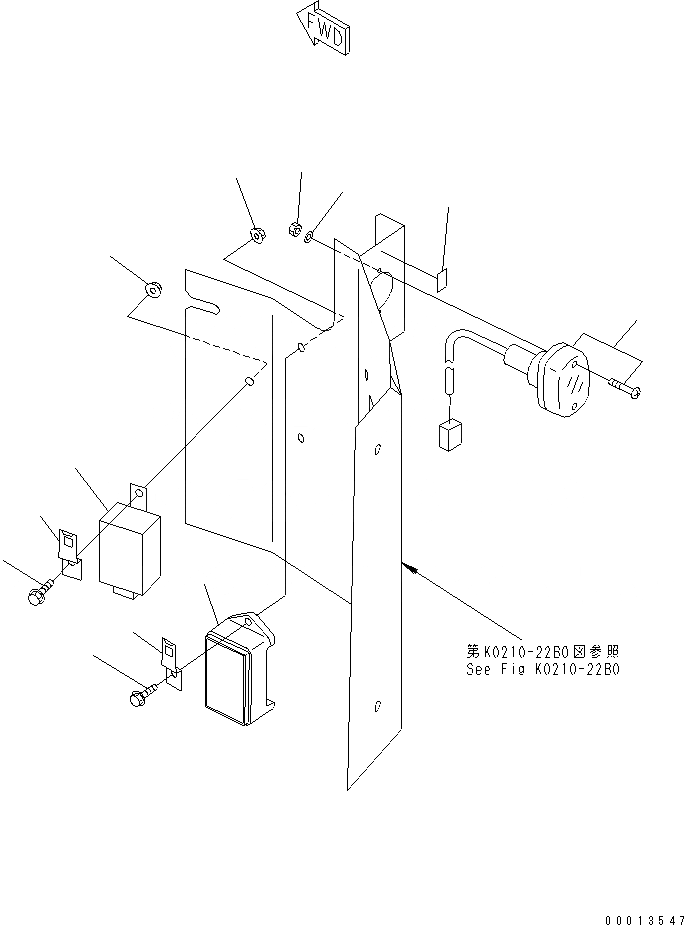 FWD

第K0210-22B0図参照
See Fig K0210-22B0

00013547