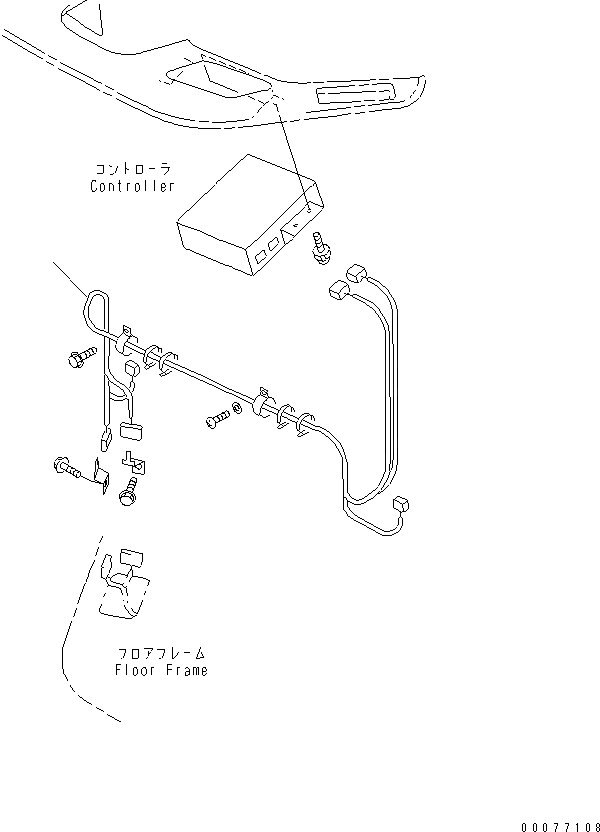 コントローラ
Controller

フロアフレーム
Floor Frame

00077108