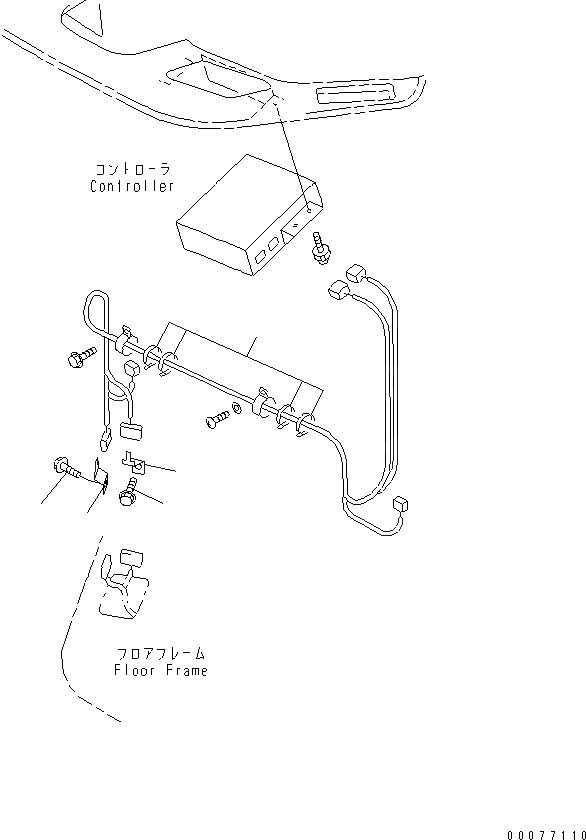 コントローラ
Controller

フロアフレーム
Floor Frame

00077110