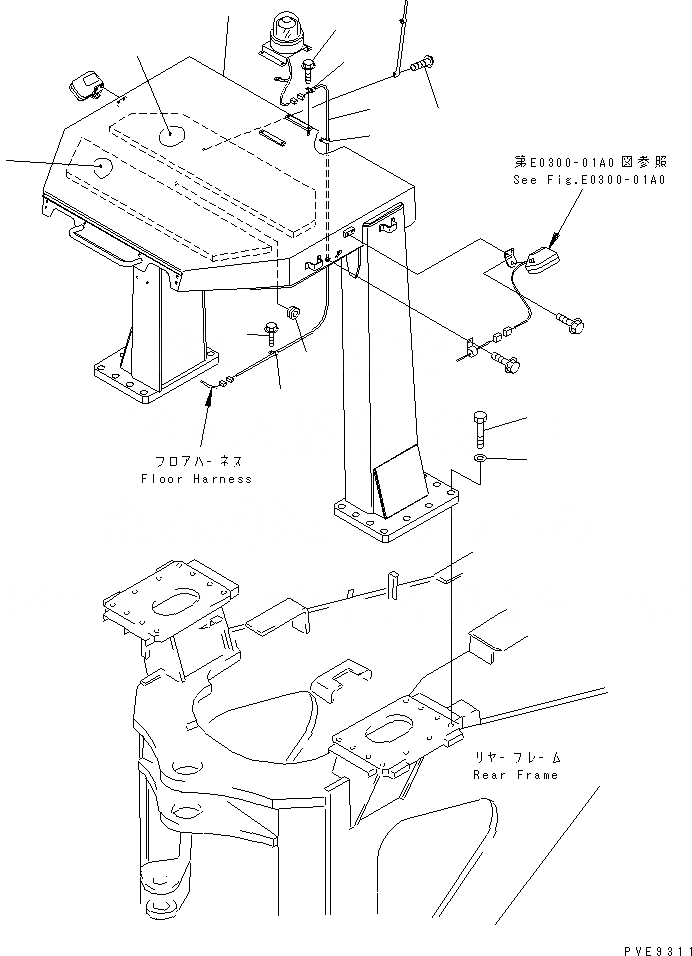 第E0300-01A0図参照
See Fig.E0300-01A0

フロアハーネス
Floor Harness

リヤーフレーム
Rear Frame

PVE9311