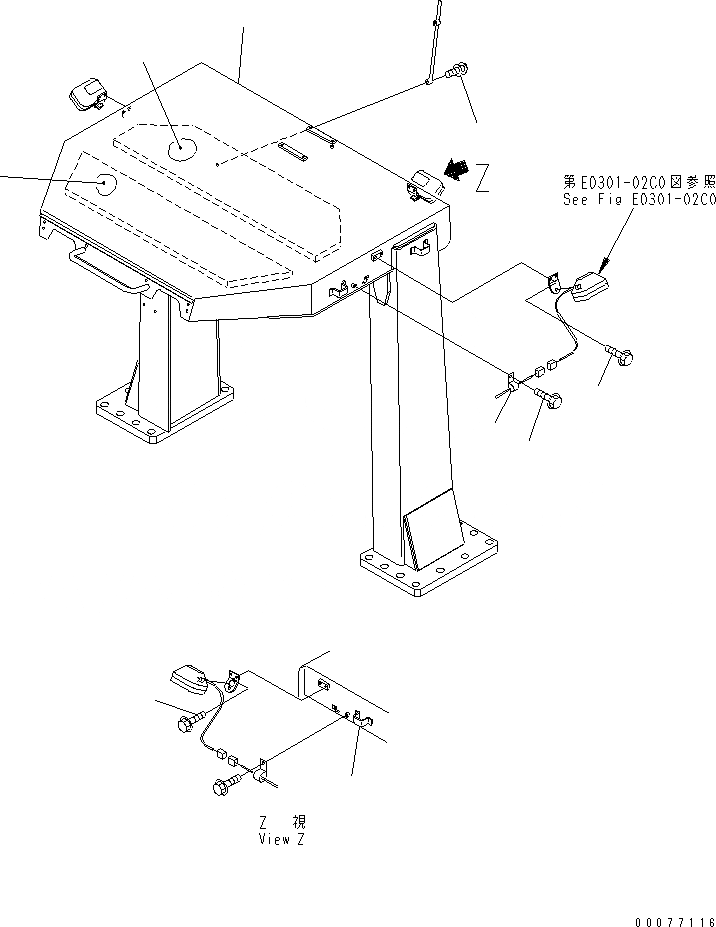 Z

第E0301-02C0図参照
See Fig E0301-02C0

Z 視
View Z

00077116