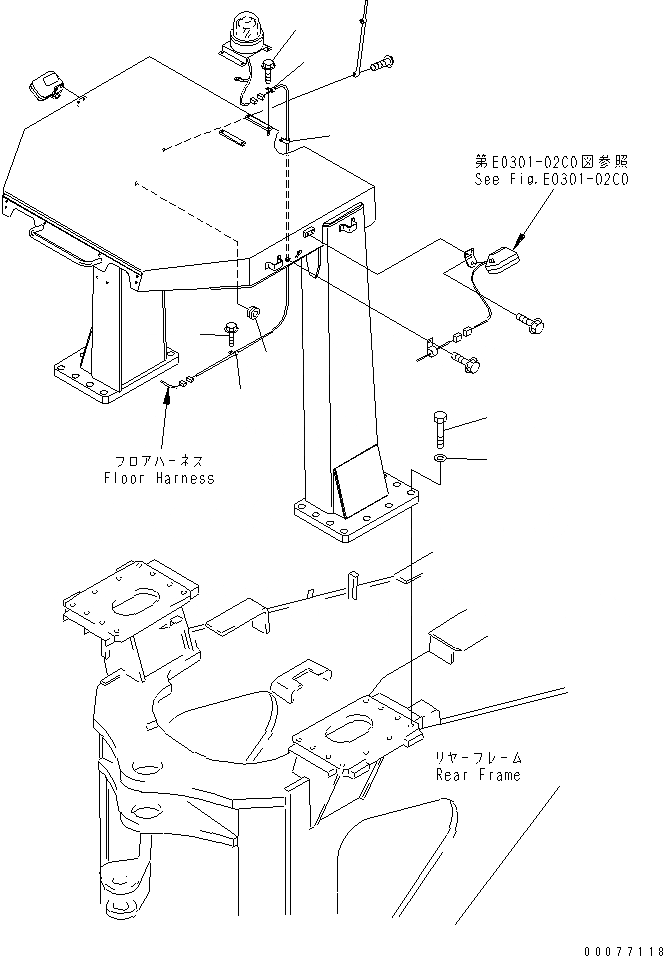 第E0301-02C0図参照
See Fig.E0301-02C0

フロアハーネス
Floor Harness

リヤーフレーム
Rear Frame

00077118