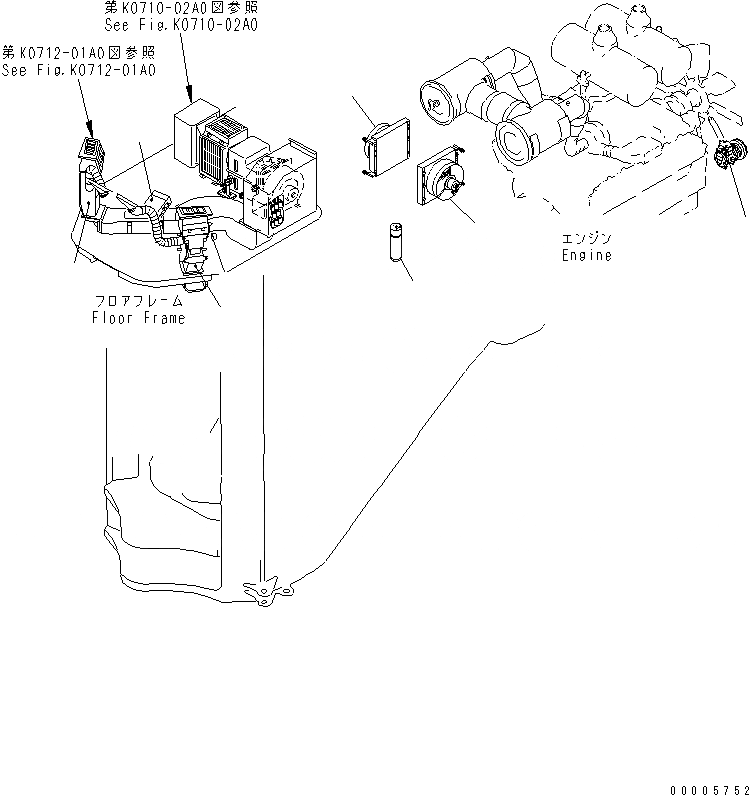 第K0710-02A0図参照
See Fig.K0710-02A0

第K0712-01A0図参照
See Fig.K0712-01A0

エンジン
Engine

フロアフレーム
Floor Frame

00005752