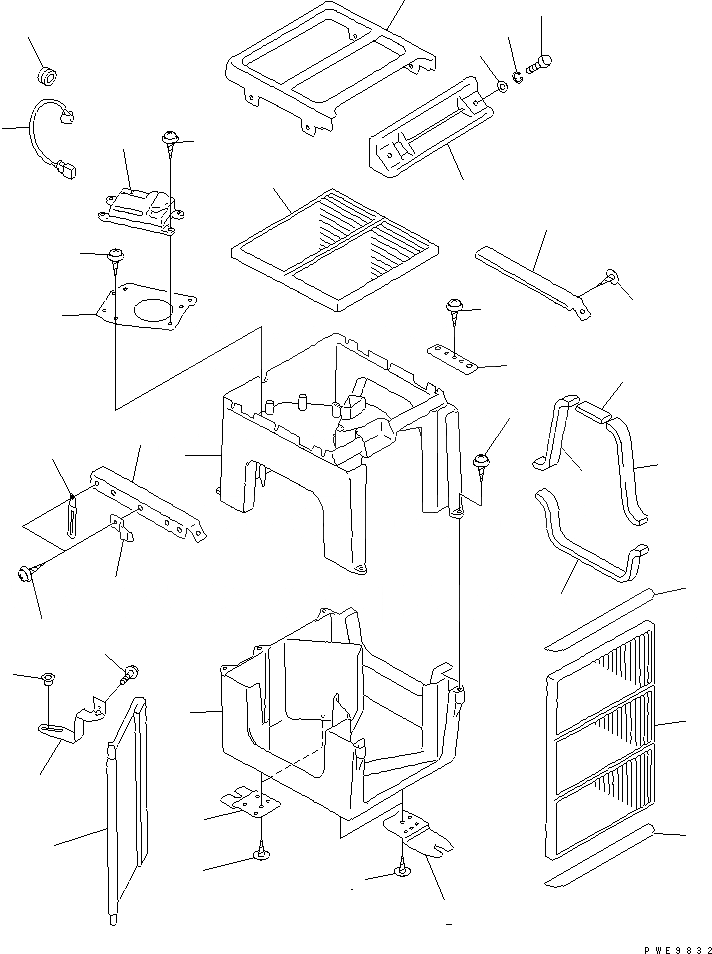 PWE9832