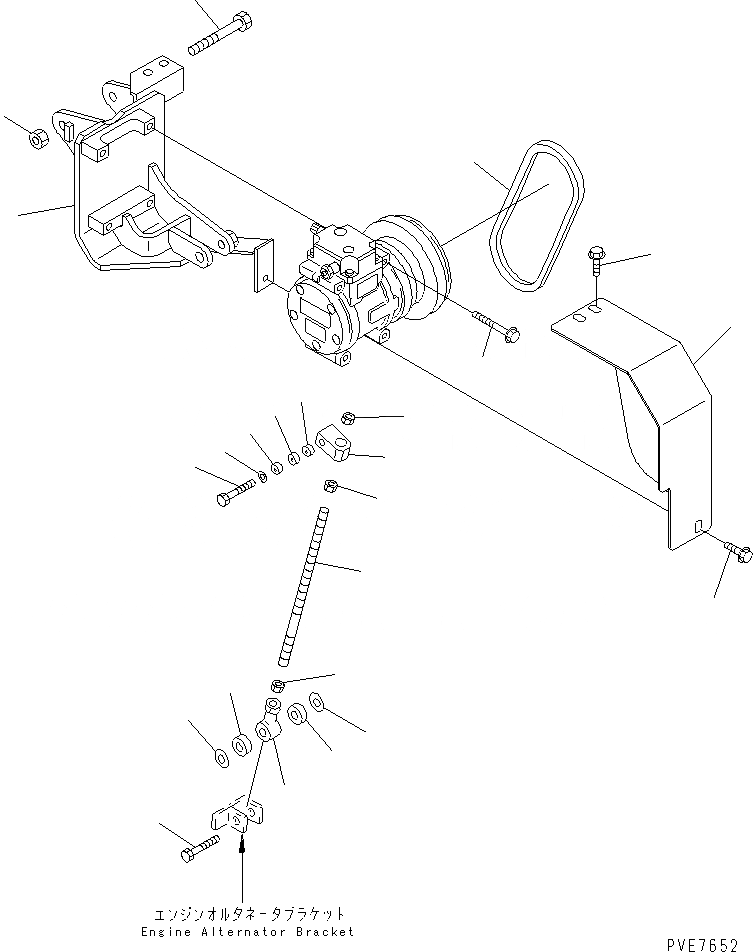 エンジンオルタネータブラケット
Engine Alternator Bracket

PVE7652