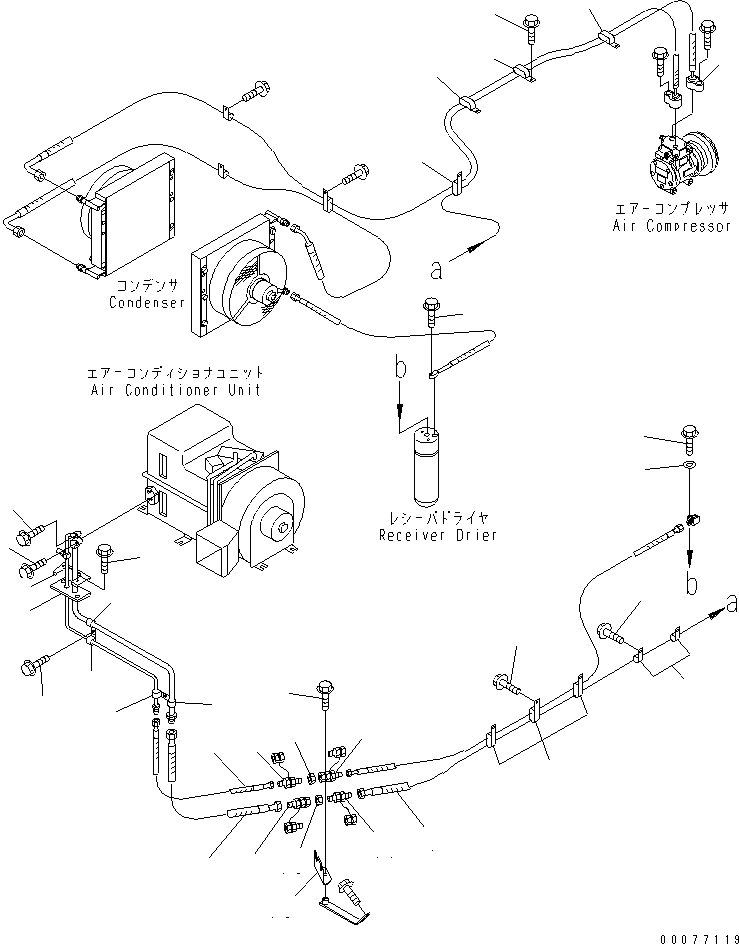 エアーコンプレッサ
Air Compressor

a

コンデンサ
Condenser

エアーコンディショナユニット
Air Conditioner Unit

b

レシーバドライヤ
Receiver Drier

b

a

00077119