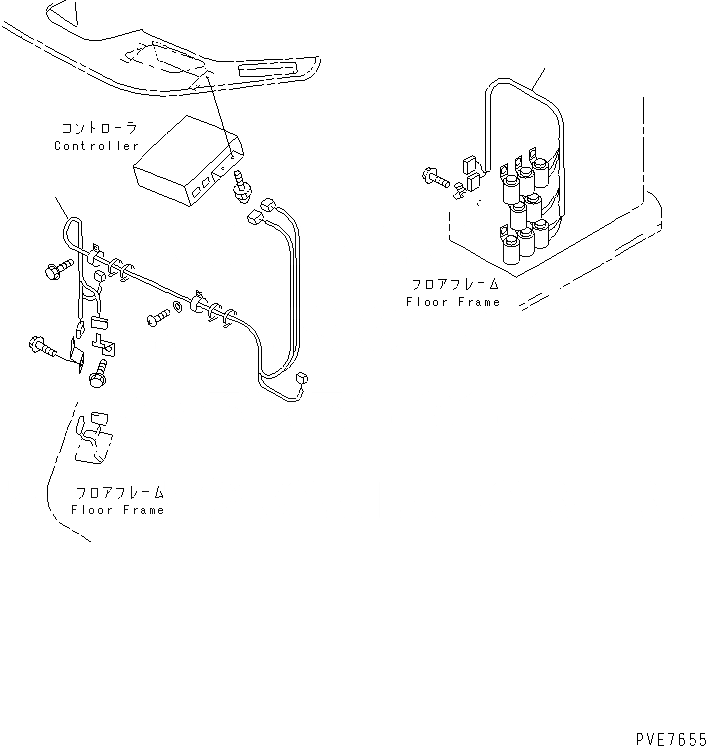 コントローラ
Controller

フロアフレーム
Floor Frame

フロアフレーム
Floor Frame

PVE7655