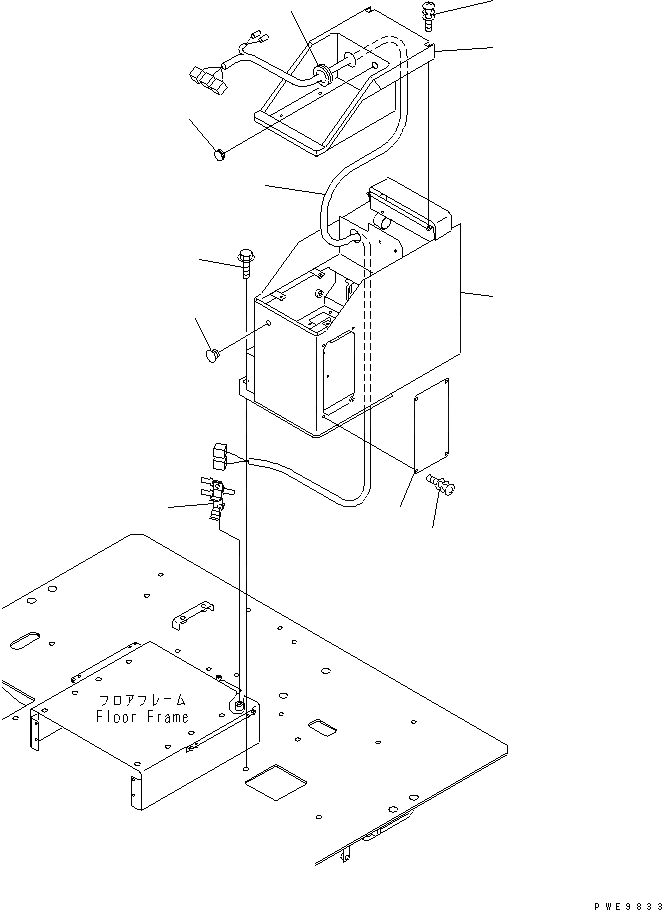 フロアフレーム
Floor Frame

PWE9833