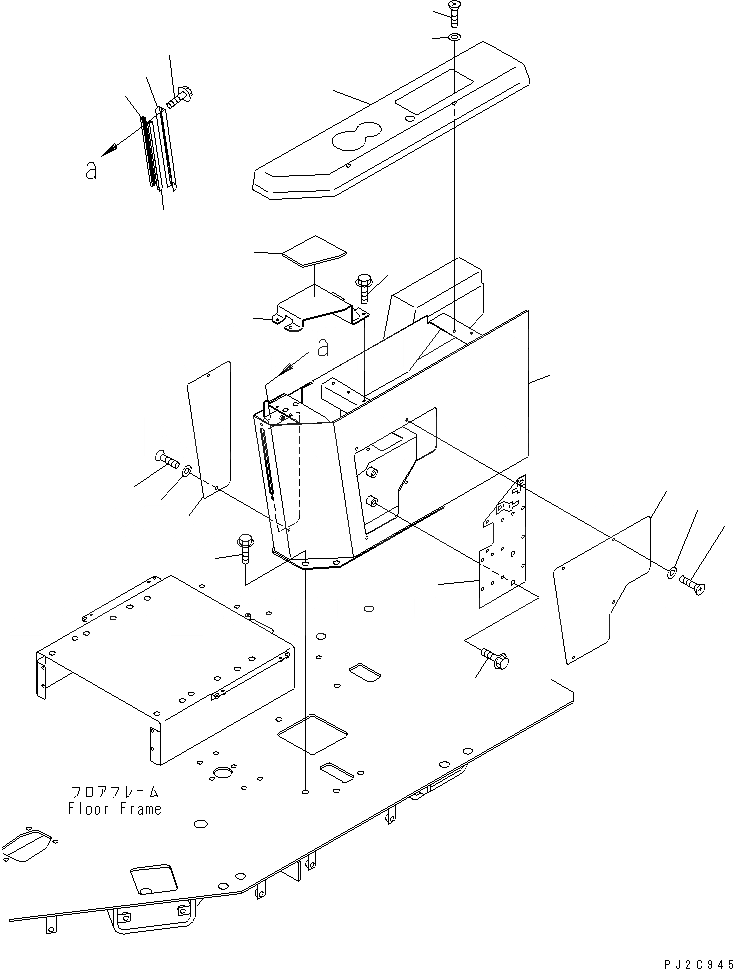 a

a

フロアフレーム
Floor Frame

PJ2C945