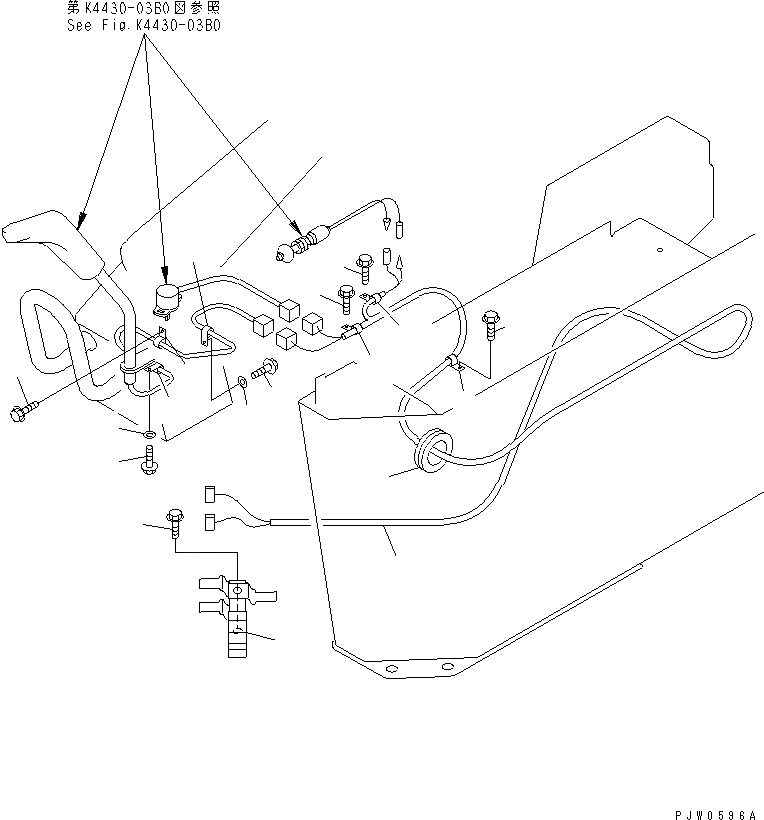 第K4430-03B0図参照
See Fig.K4430-03B0

PJW0596A