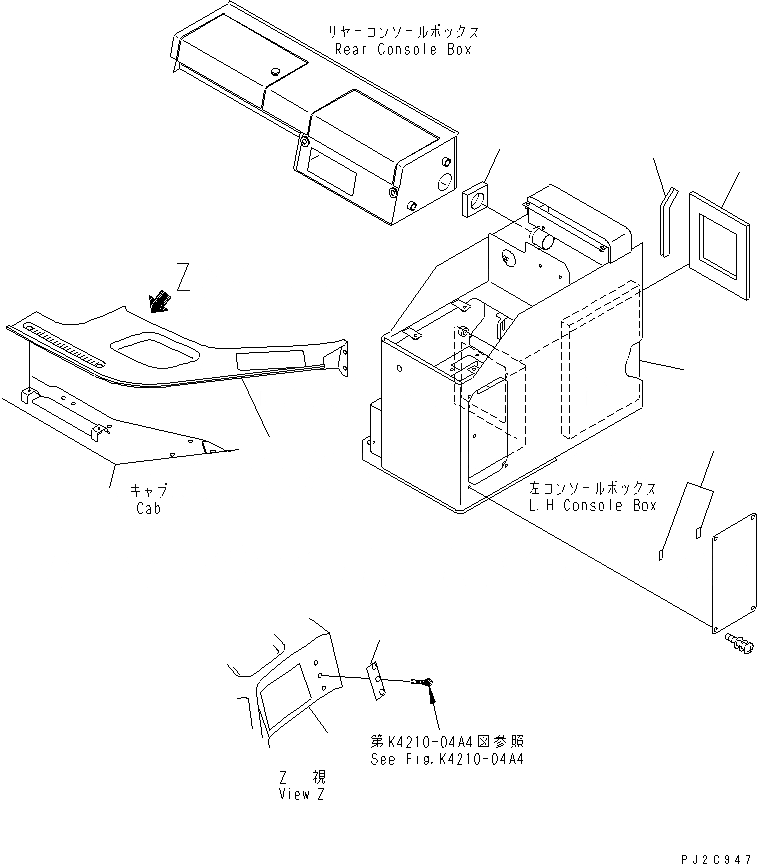 リヤーコンソールボックス
Rear Console Box

Z

キャブ
Cab

左コンソールボックス
L.H Console Box

第K4210-04A4図参照
See Fig.K4210-04A4

Z 視
View Z

PJ2C947