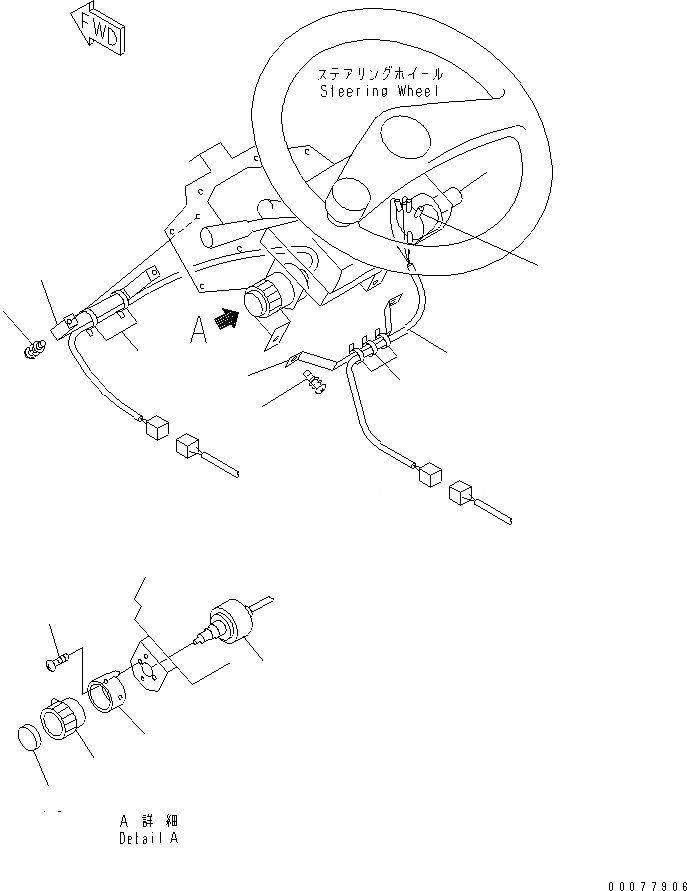 FWD

ステアリングホイール
Steering Wheel

A

A 詳細
Detail A

00077906