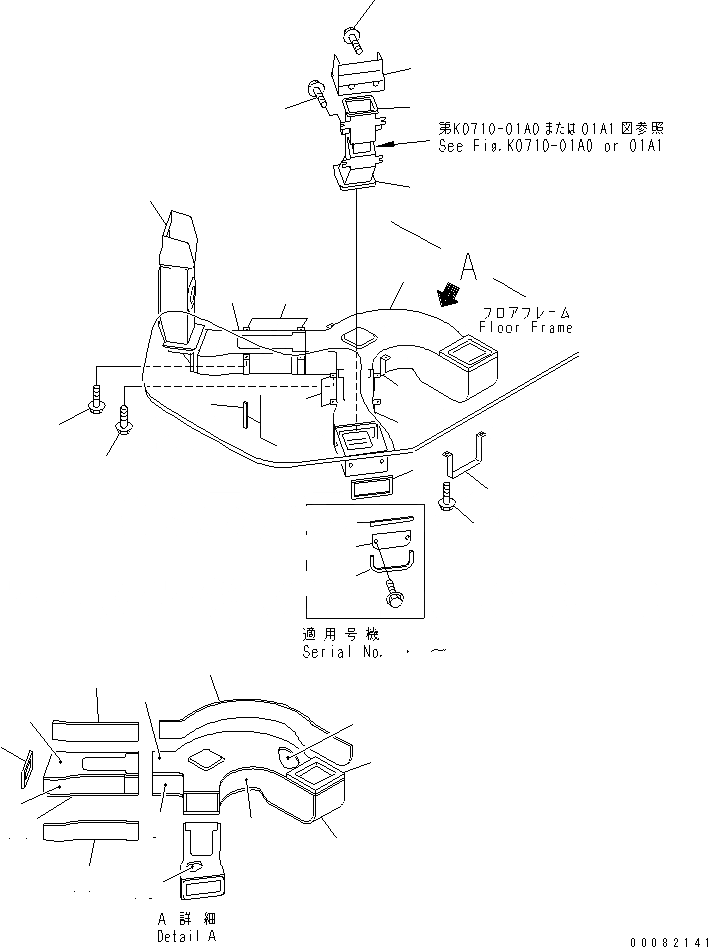 第K0710-01A0または01A1図参照
See Fig.K0710-01A0 or 01A1

A

フロアフレーム
Floor Frame

適用号機
Serial No. ・ ～

A 詳細
Detail A

00082141