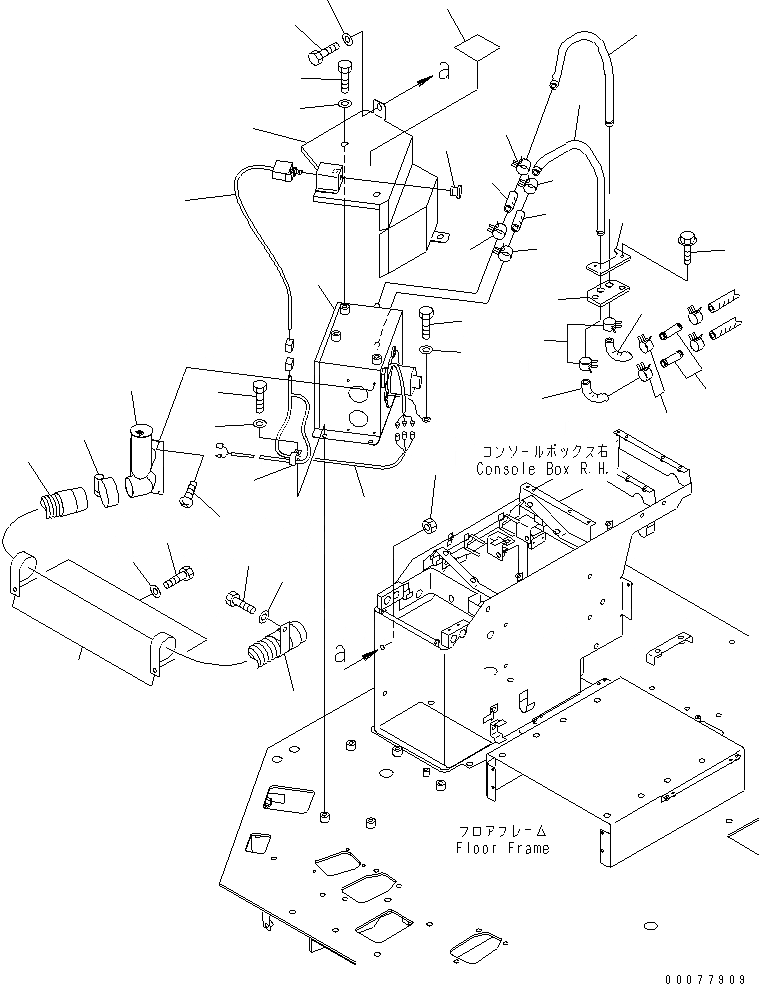 a
コンソールボックス右
Console Box R.H.
a
フロアフレーム
Floor Frame
00077909