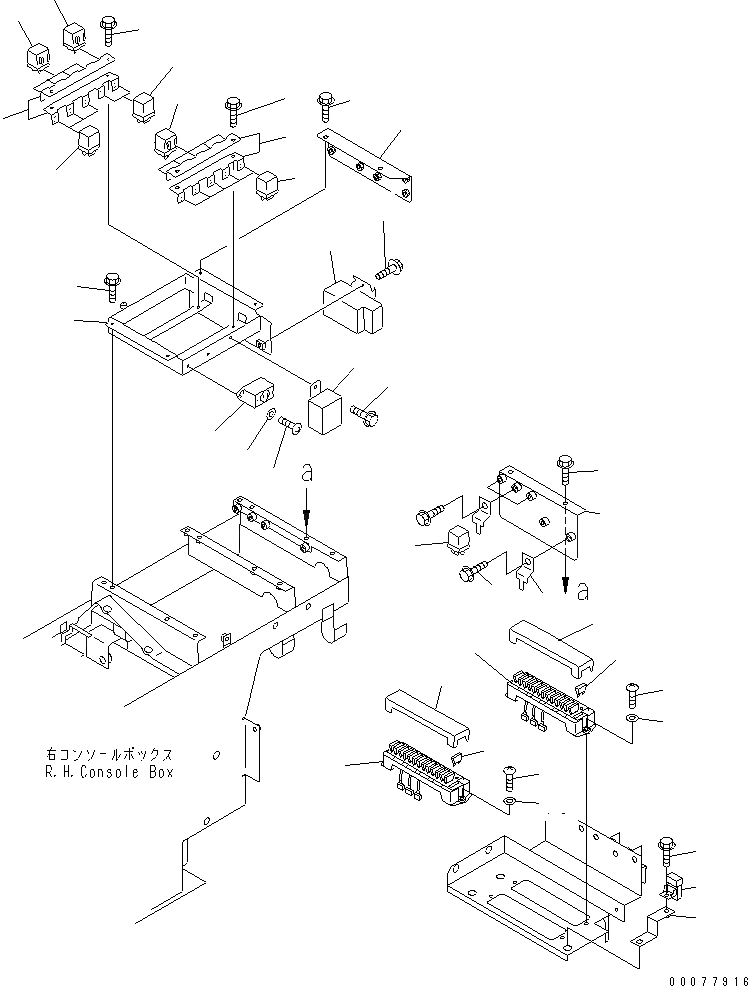 a

a

右コンソールボックス
R.H.Console Box

00077916