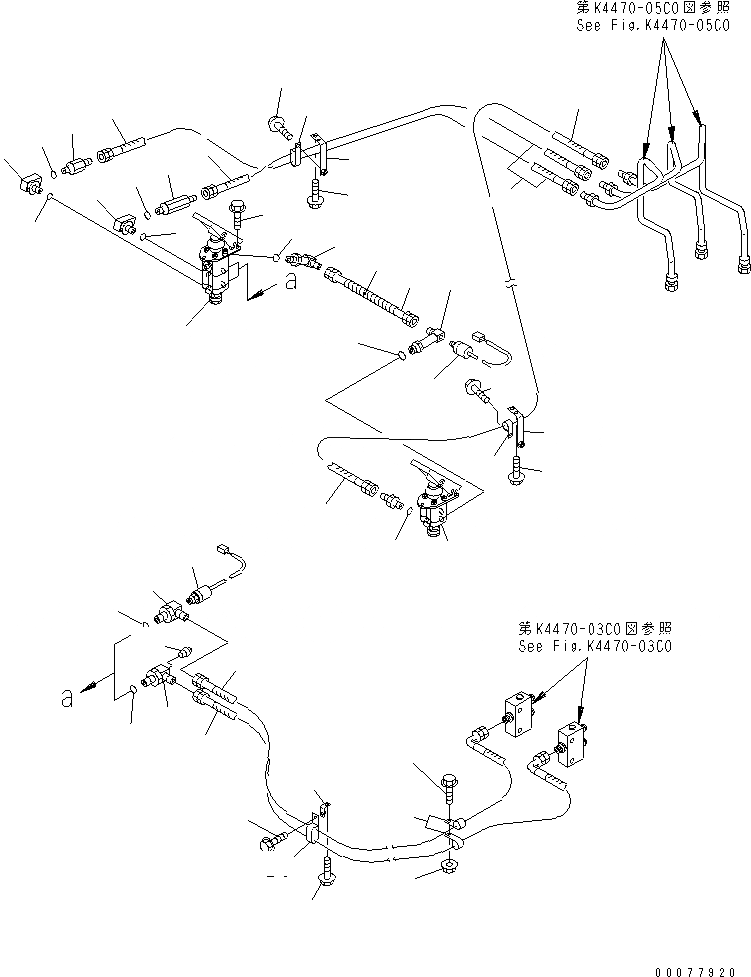 第K4470-05C0図参照
See Fig.K4470-05C0

a

第K4470-03C0図参照
See Fig.K4470-03C0

a

00077920