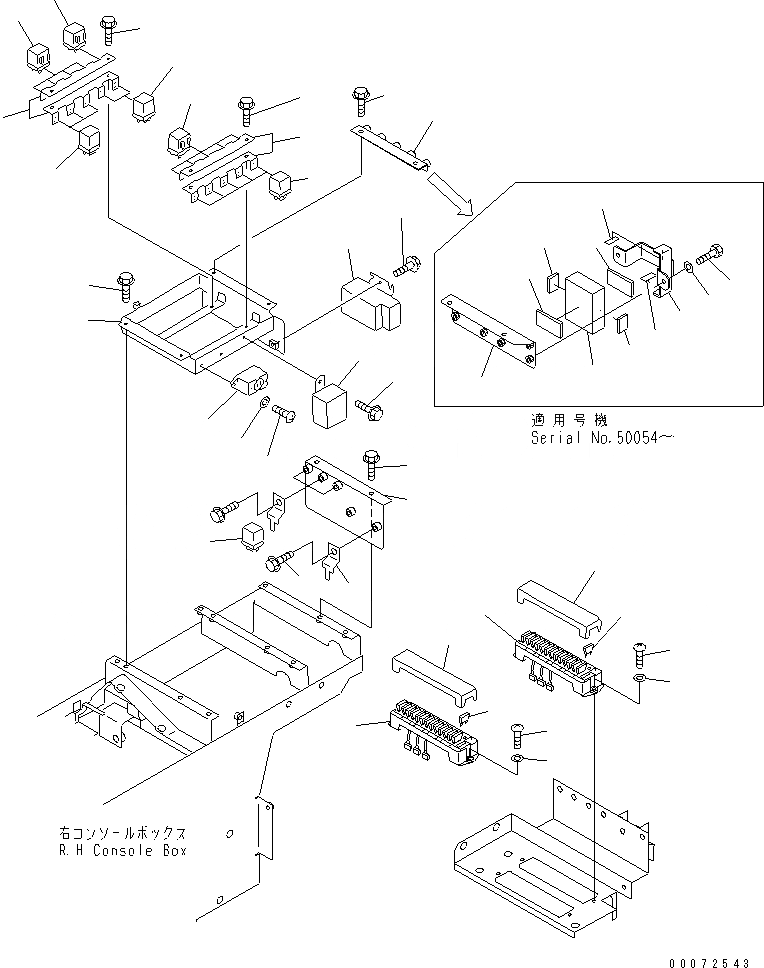 適用号機
Serial No.50054～

右コンソールボックス
R.H Console Box

00072543