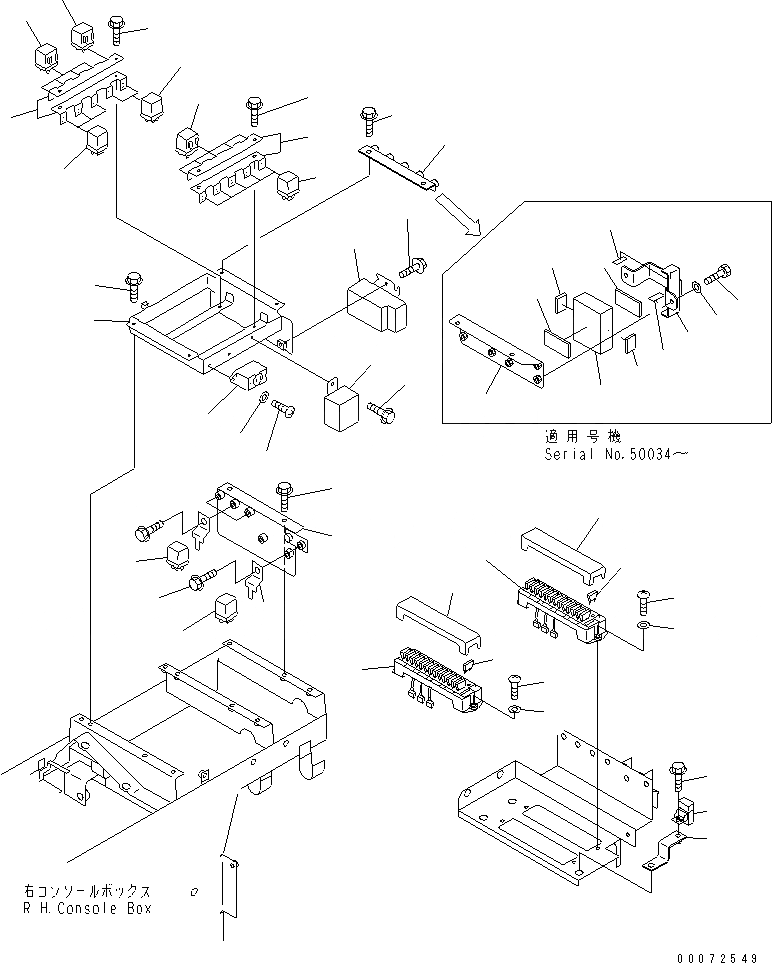 適用号機
Serial No.50034～

右コンソールボックス
R H.Console Box

00072549