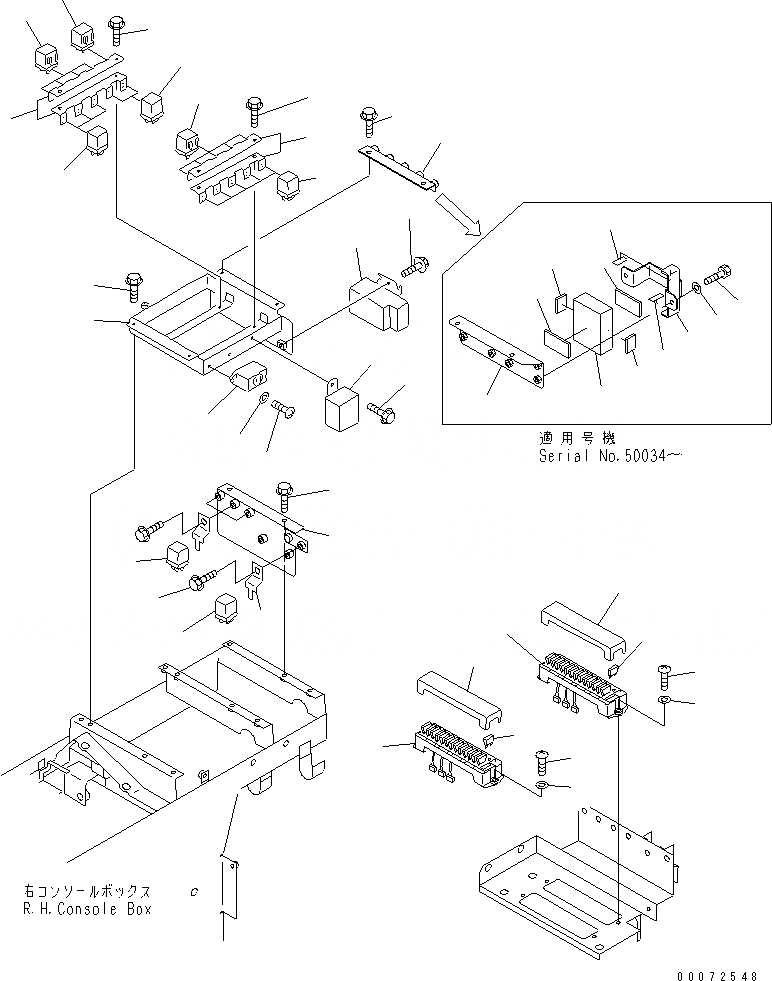 適用号機
Serial No.50034~

右コンソールボックス
R.H.Console Box

c

00072548