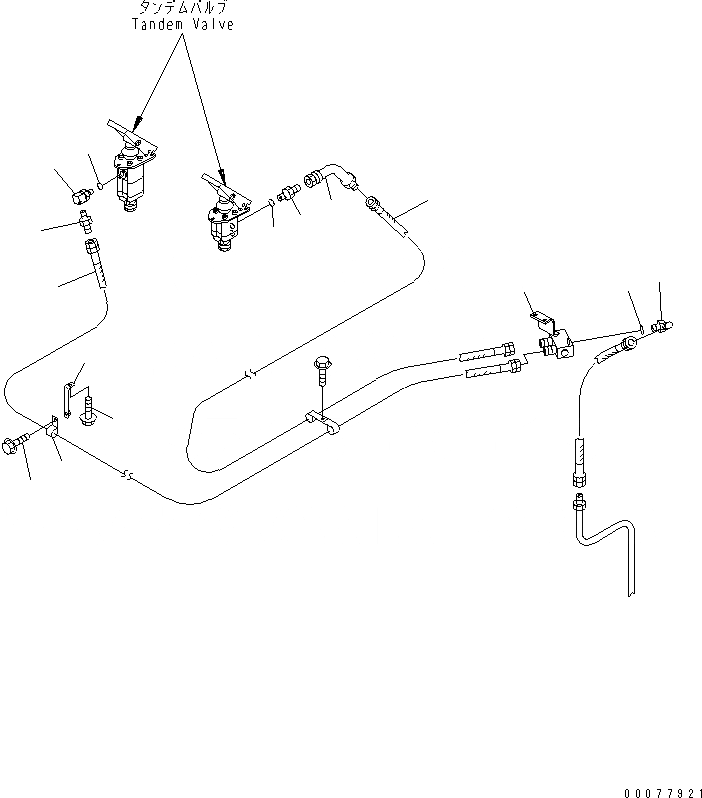 タンデムバルブ
Tandem Valve

00077921