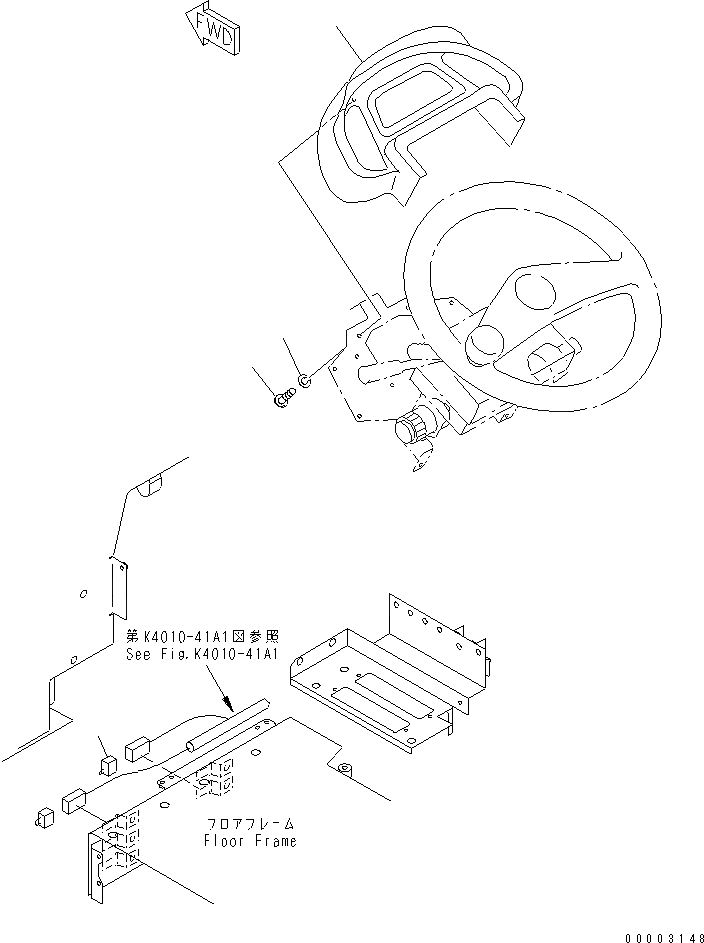 FWD

第K4010-41A1図参照
See Fig.K4010-41A1

フロアフレーム
Floor Frame

00003148