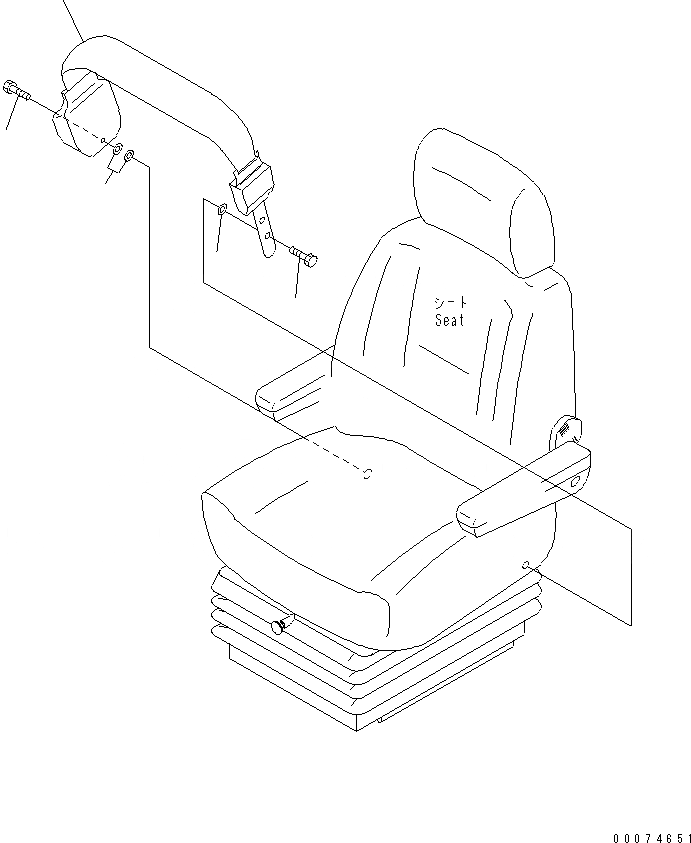 シート
Seat

00074651