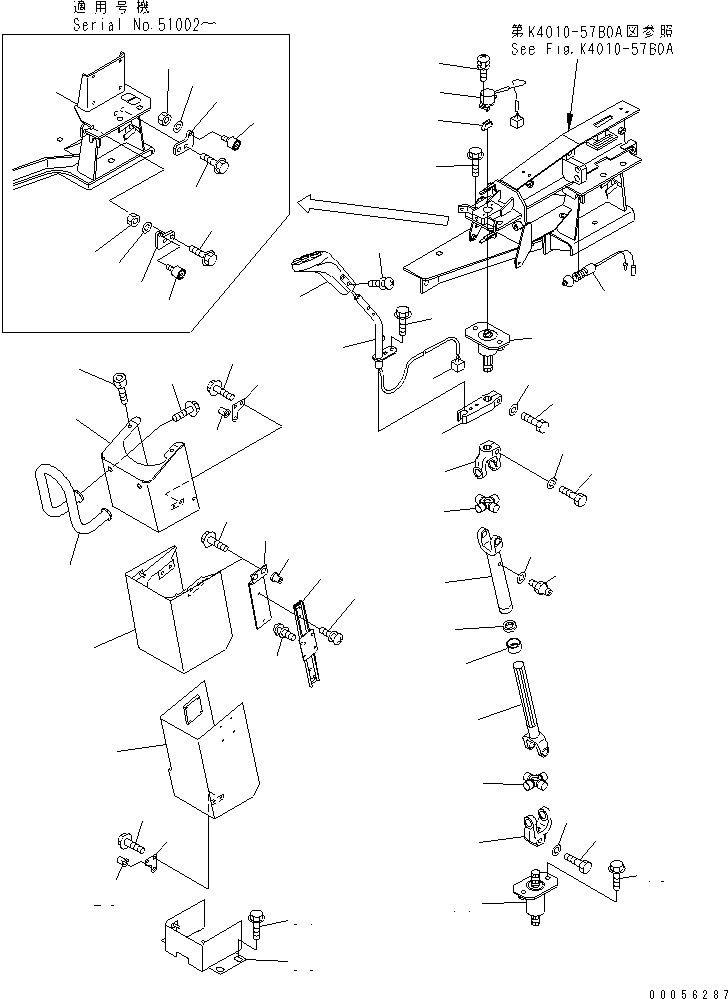 適用号機
Serial No.51002～

第K4010-57B0A図参照
See Fig.K4010-57B0A

00056287