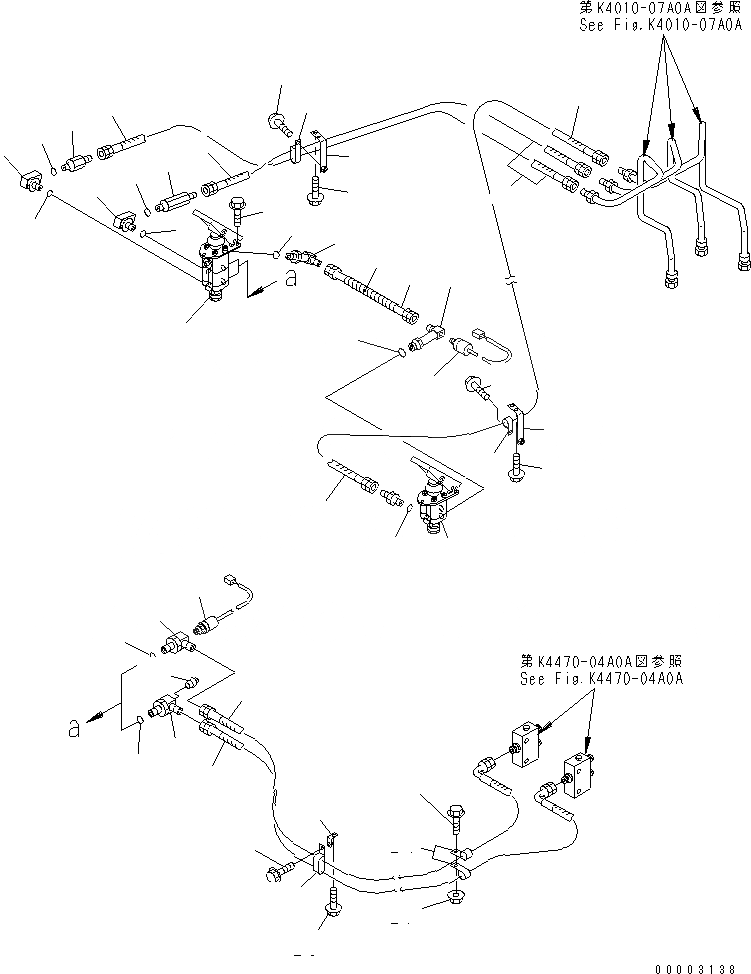 第K4010-07A0A図参照
See Fig.K4010-07A0A

a

第K4470-04A0A図参照
See Fig.K4470-04A0A

a

00003138