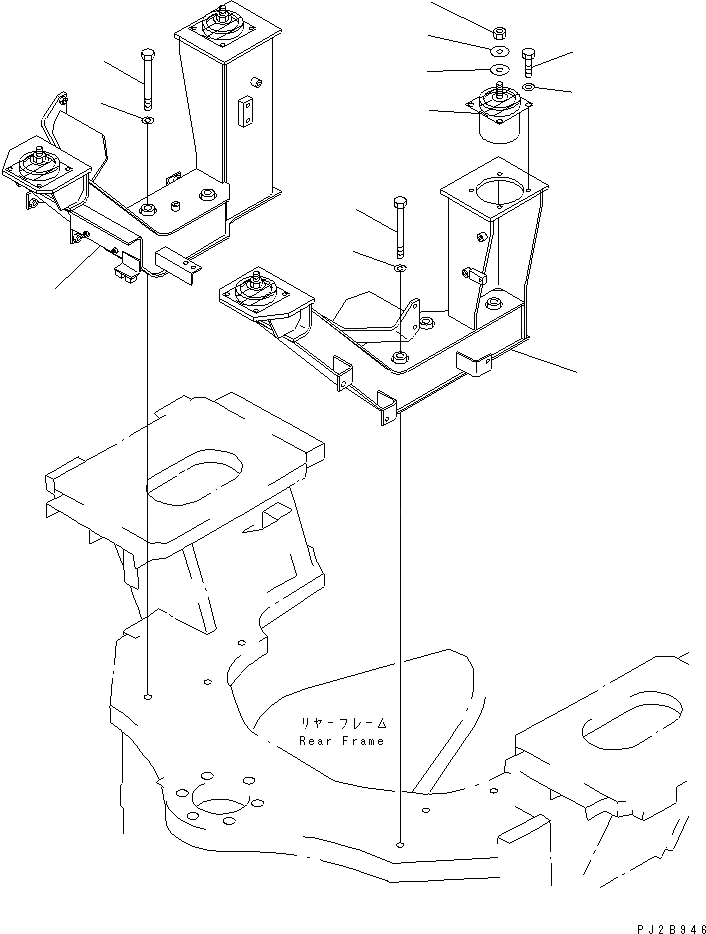 リヤーフレーム
Rear Frame

PJ2B946