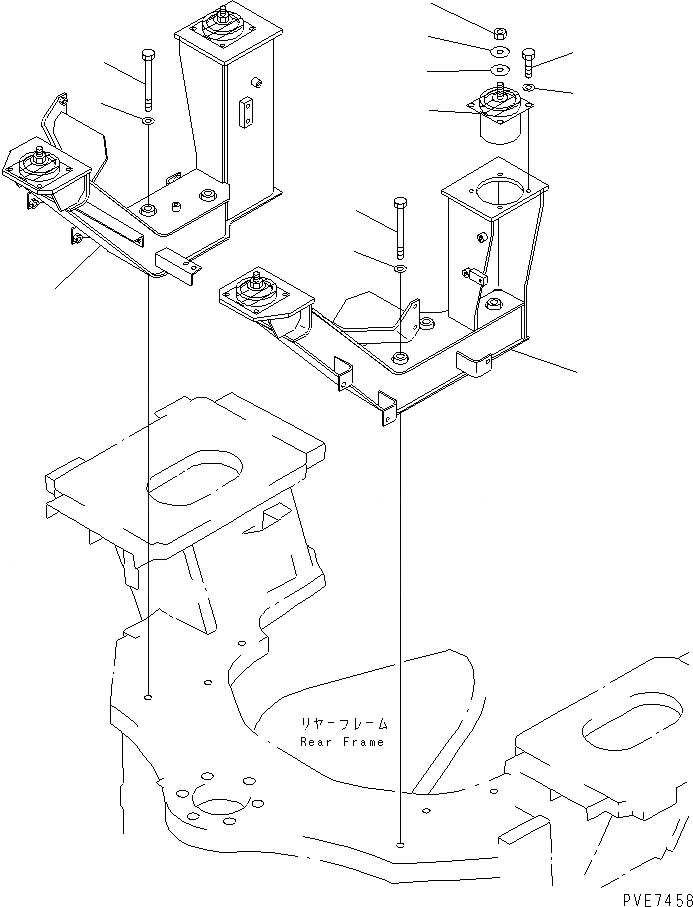 リヤーフレーム
Rear Frame

PVE7458