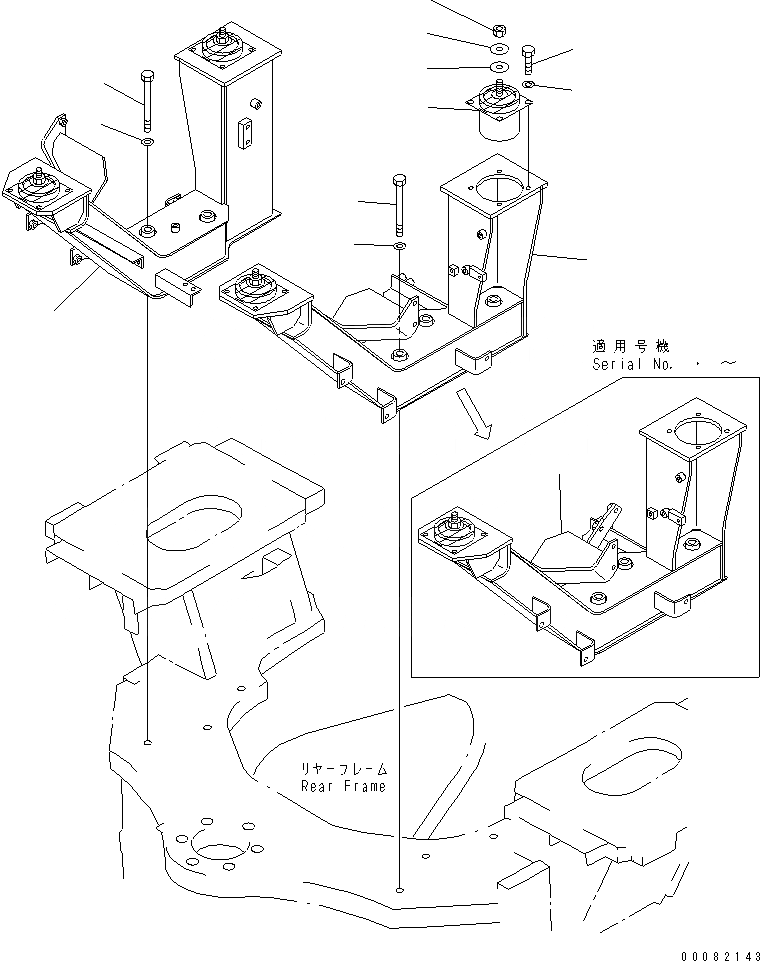 適用号機
Serial No. ・ ～

リヤーフレーム
Rear Frame

00082143