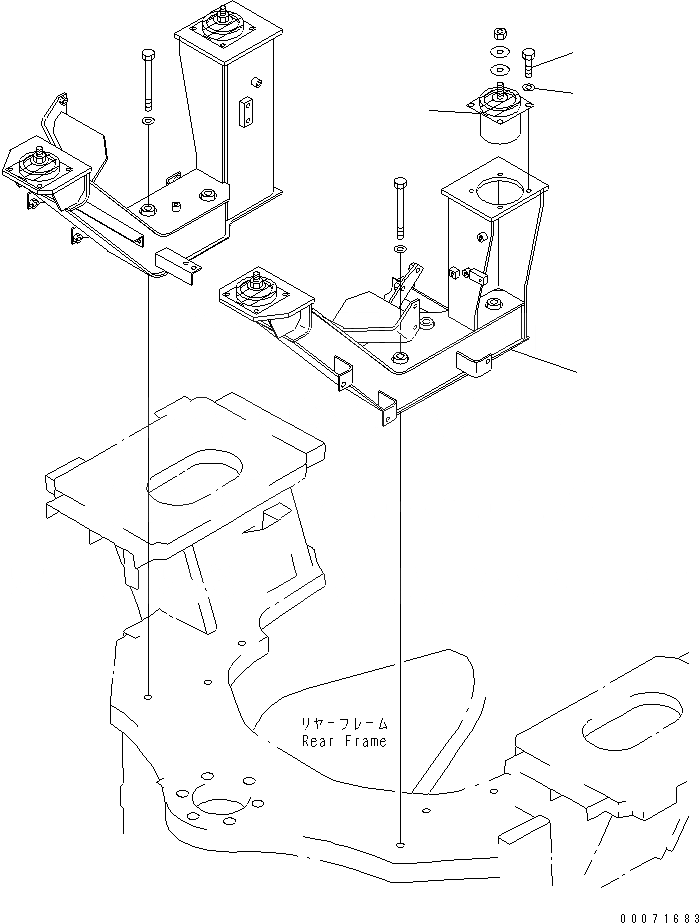 リヤーフレーム
Rear Frame

00071683