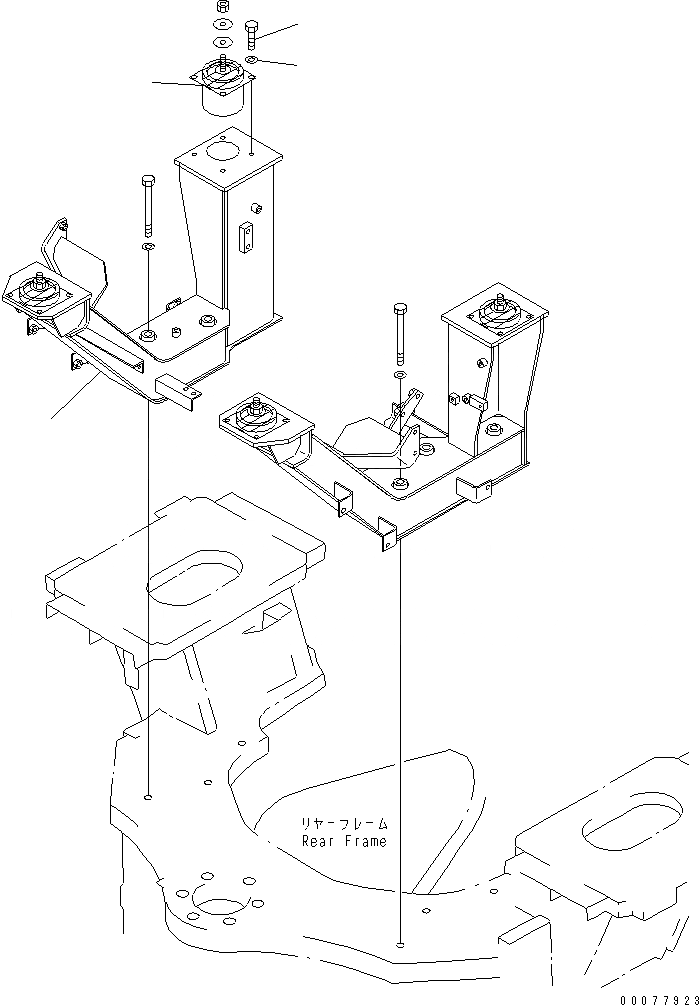 リヤーフレーム
Rear Frame

00077923