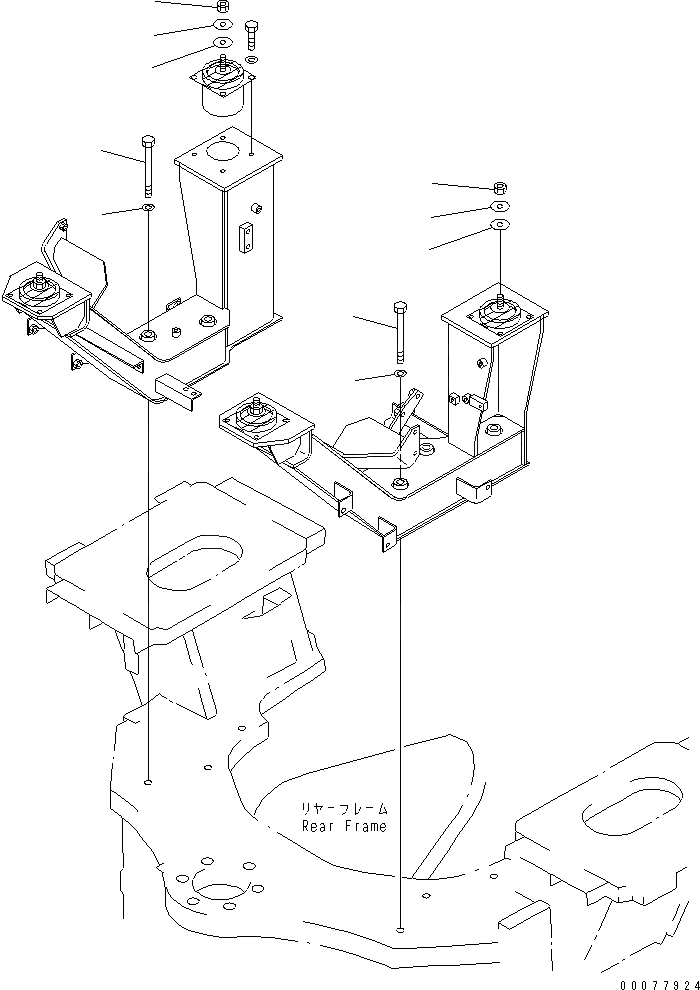 リヤーフレーム
Rear Frame

00077924