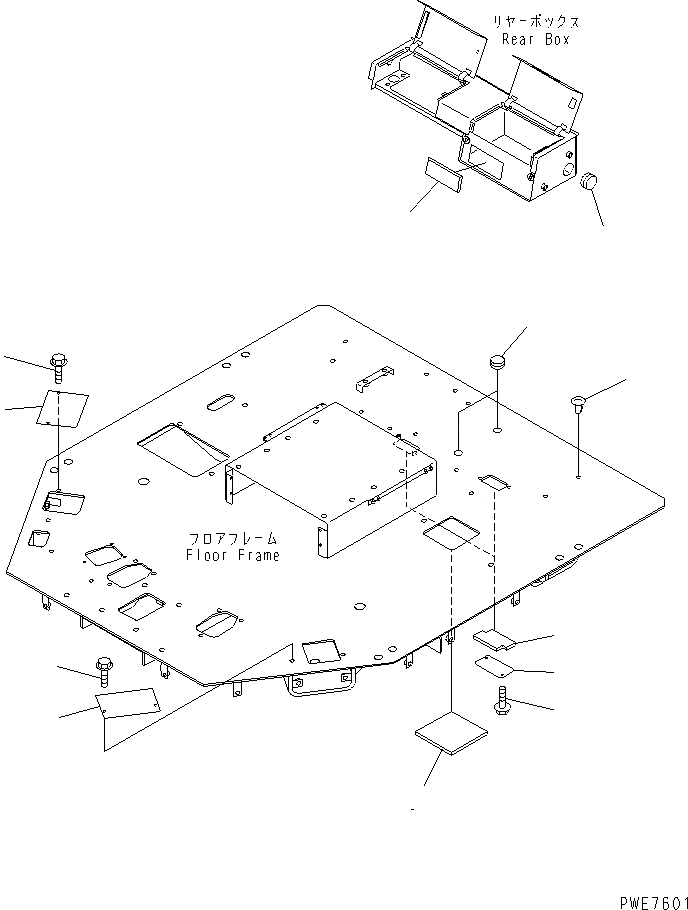 リヤーボックス
Rear Box

フロアフレーム
Floor Frame

PWE7601