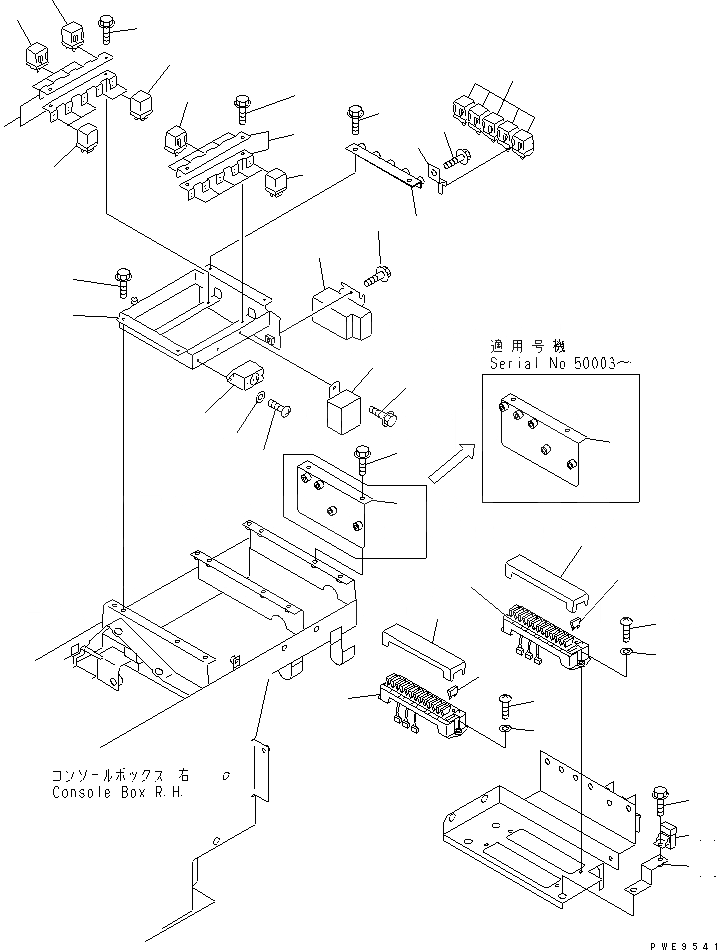 適用号機
Serial No 50003~

コンソールボックス 右
Console Box R.H.

PWE9541