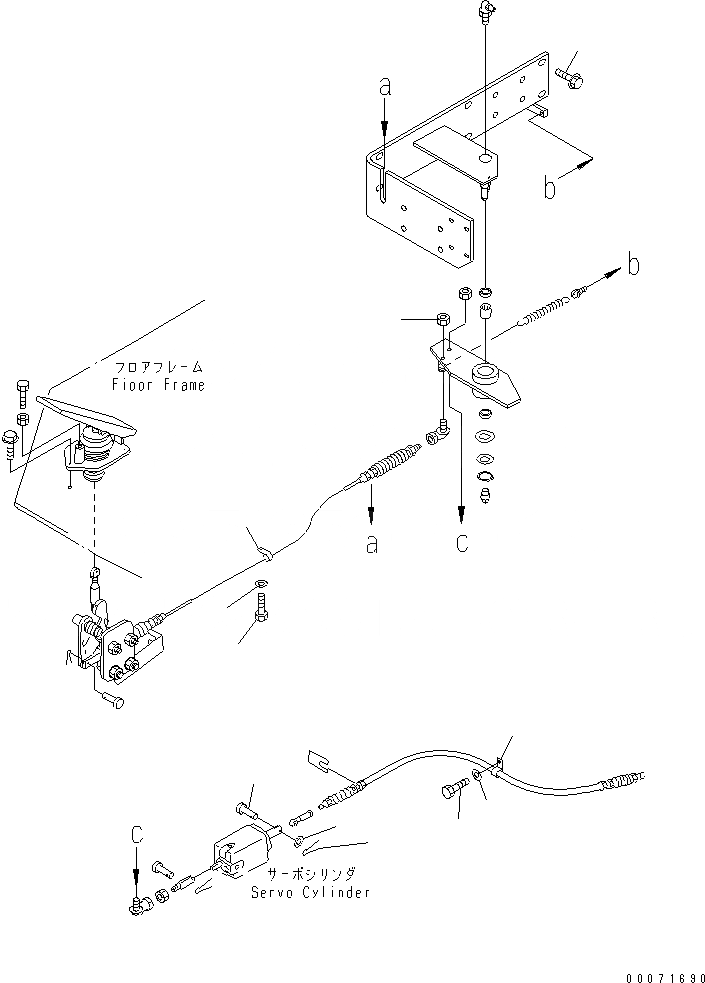 a

b

b

フロアフレーム
Fioor Frame

a

c

c

サーボシリンダ
Servo Cylinder

00071690