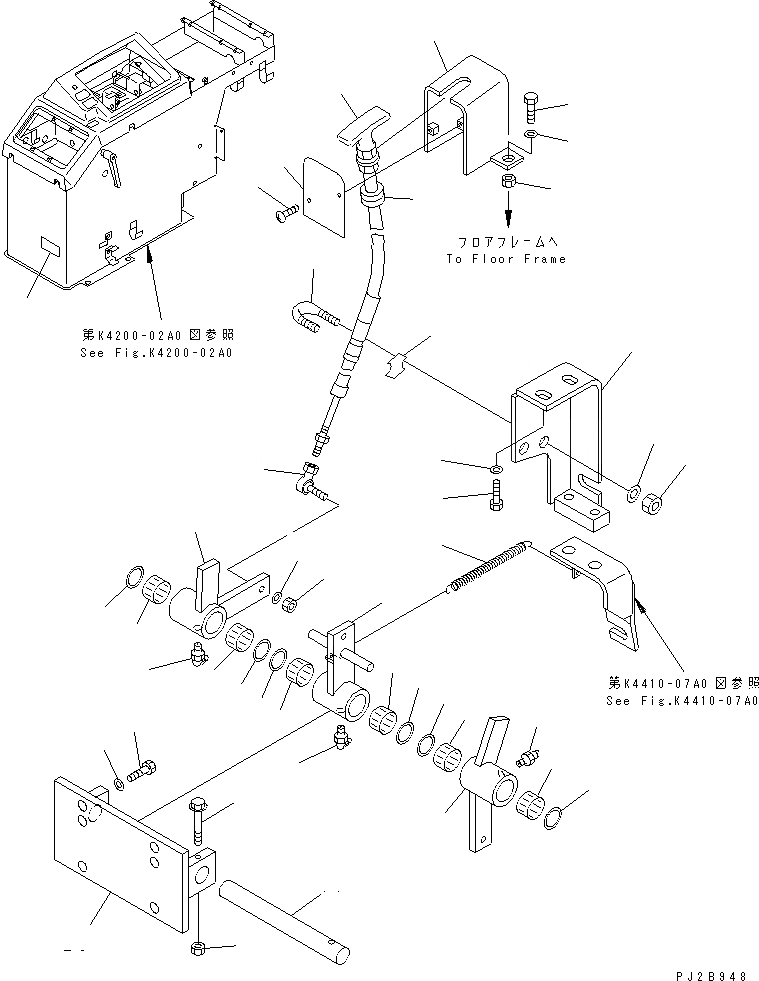 フロアフレームへ
To Floor Frame

第K4200-02A0 図参照
See Fig.K4200-02A0

第K4410-07A0 図参照
See Fig.K4410-07A0

PJ2B948