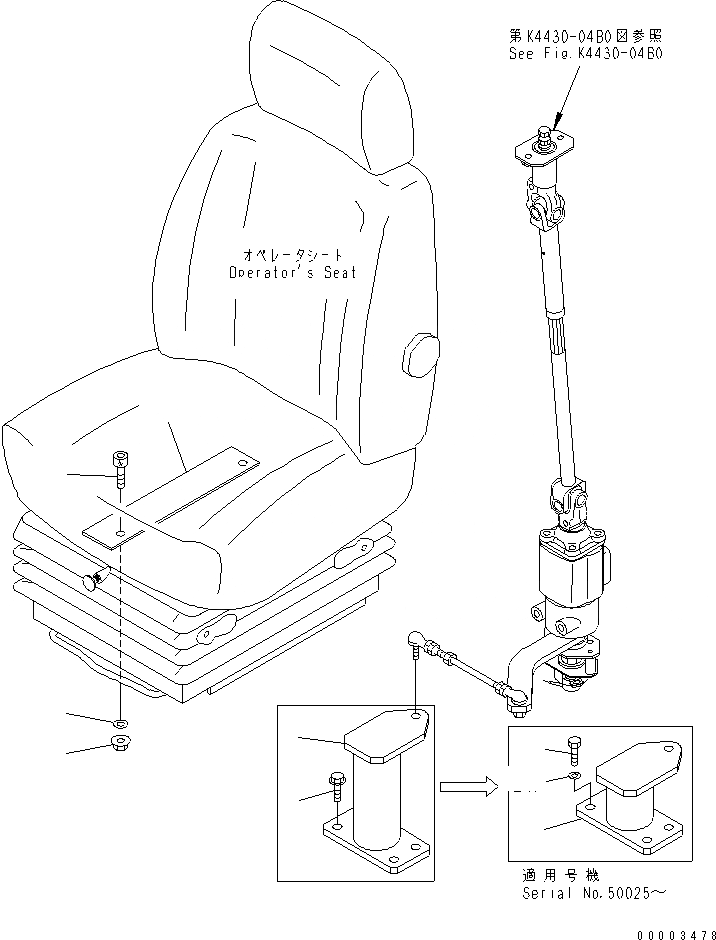 第K4430-04B0図参照
See Fig.K4430-04B0

オペレータシート
Operator's Seat

適用号機
Serial No.50025~

00003478