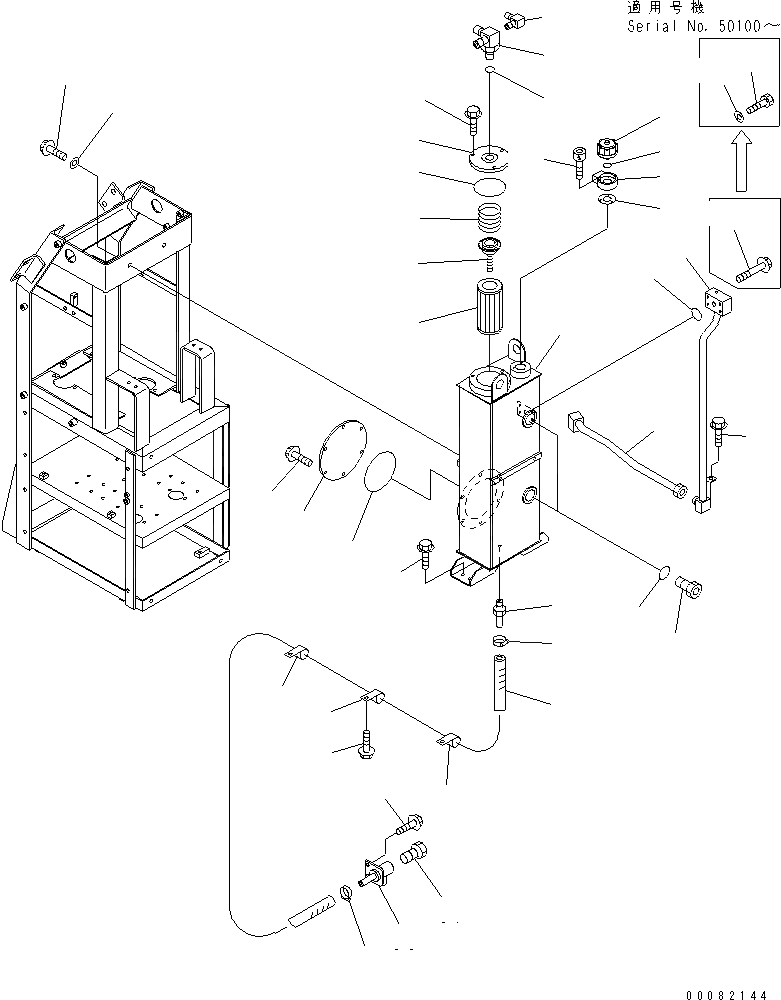 適用号機
Serial No. 50100～

00082144