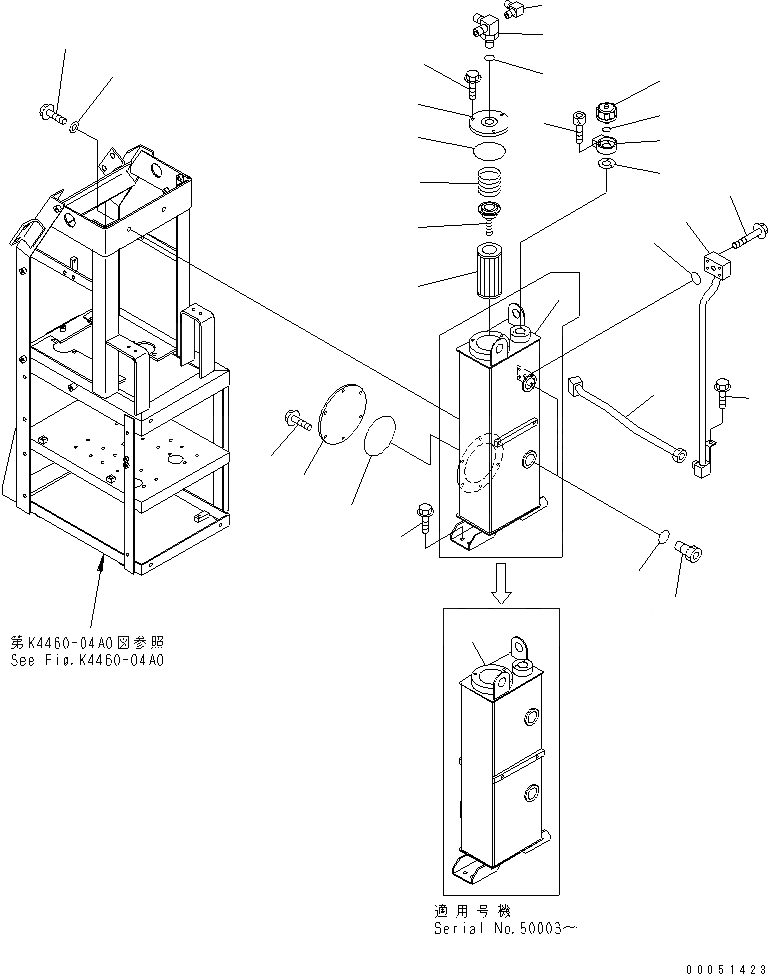 第K4460-04A0図参照
See Fig.K4460-04A0

適用号機
Serial No.50003~

00051423