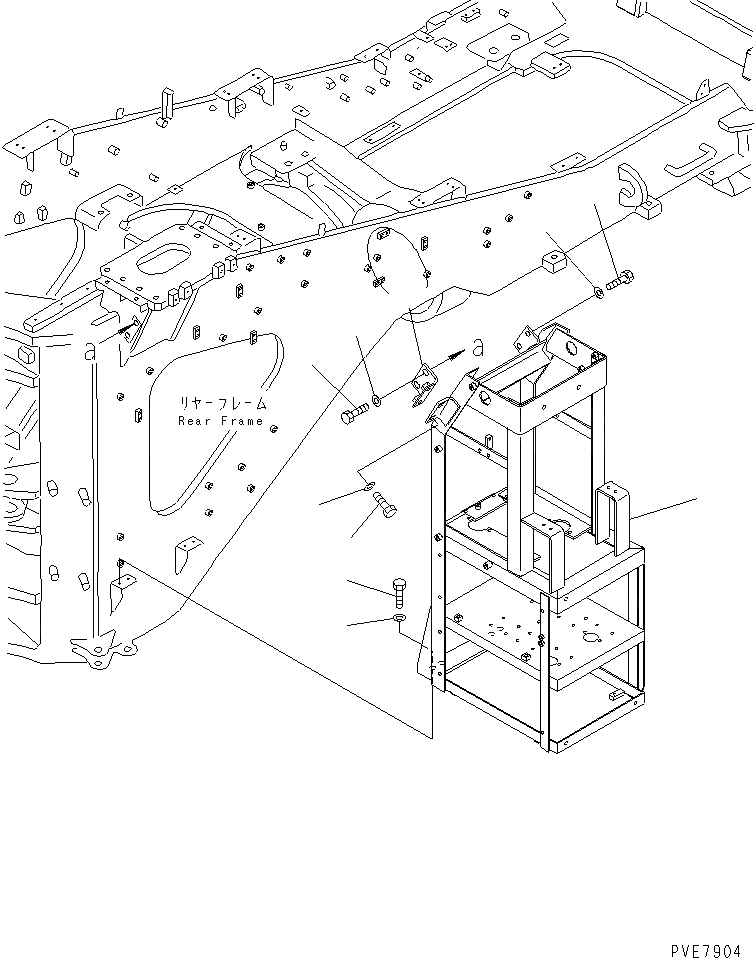 a
a
リヤーフレーム
Rear Frame
PVE7904