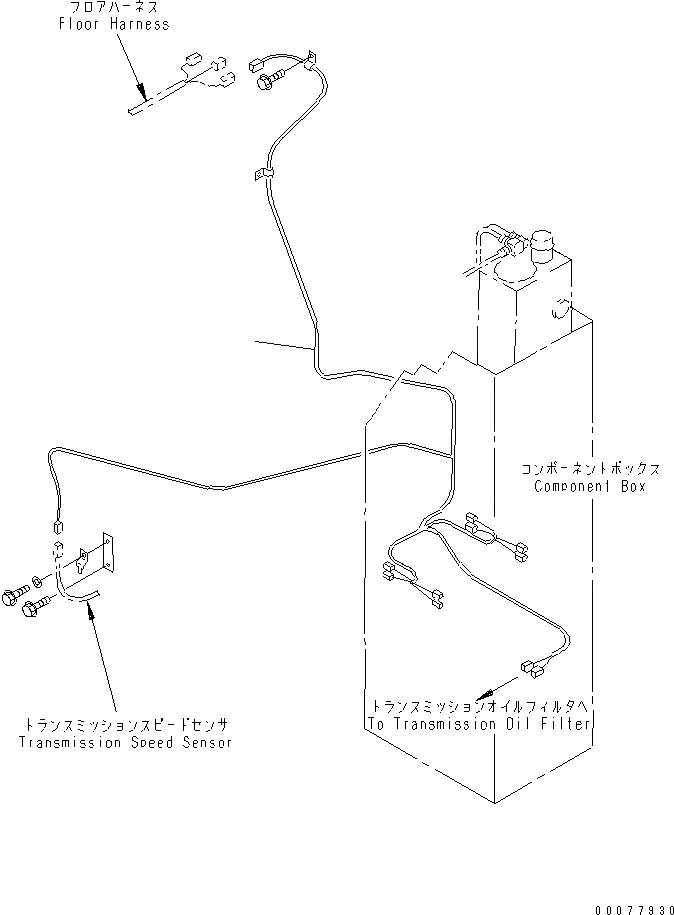 フロアハーネス
Floor Harness

コンポーネントボックス
Component Box

トランスミッションスピードセンサ
Transmission Speed Sensor

トランスミッションオイルフィルタへ
To Transmission Oil Filter

00077930