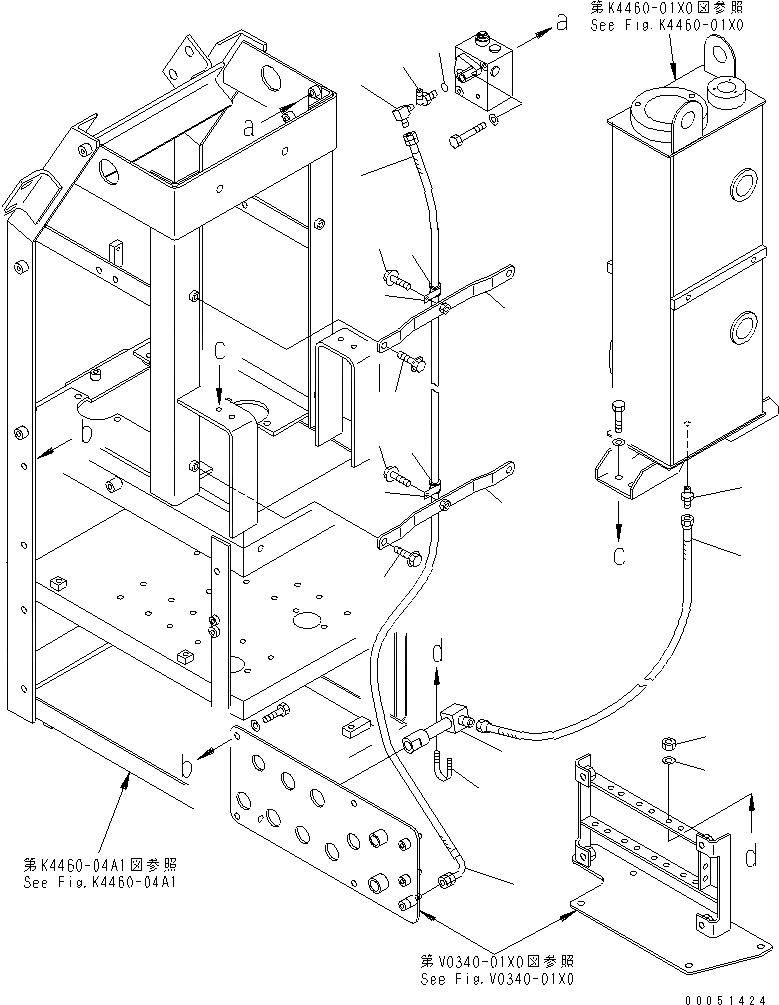 第K4460-01X0図参照
See Fig.K4460-01X0

a

a

c

b

c

d

b

d

第K4460-04A1図参照
See Fig.K4460-04A1

第V0340-01X0図参照
See Fig.V0340-01X0

00051424