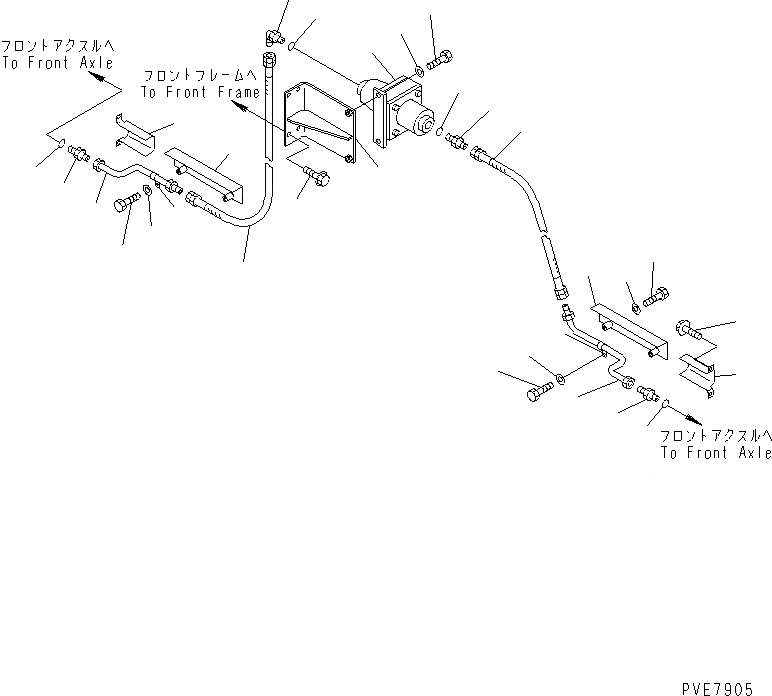 フロントアクスルへ
To Front Axle

フロントフレームへ
To Front Frame

フロントアクスルへ
To Front Axle

PVE7905