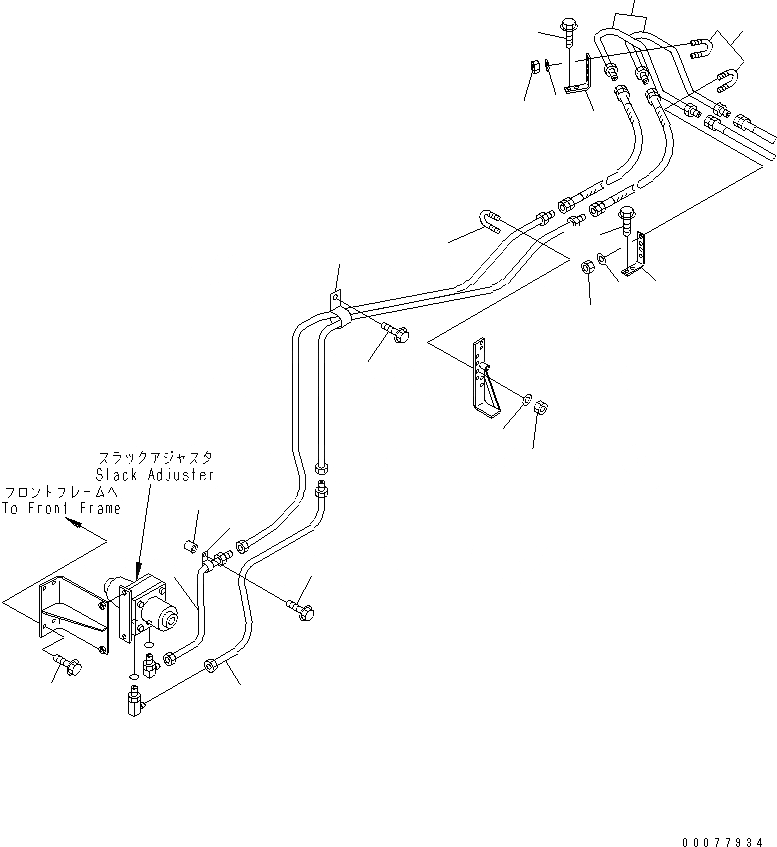 スラックアジャスタ
Slack Adjuster
フロントフレームへ
To Front Frame

00077934