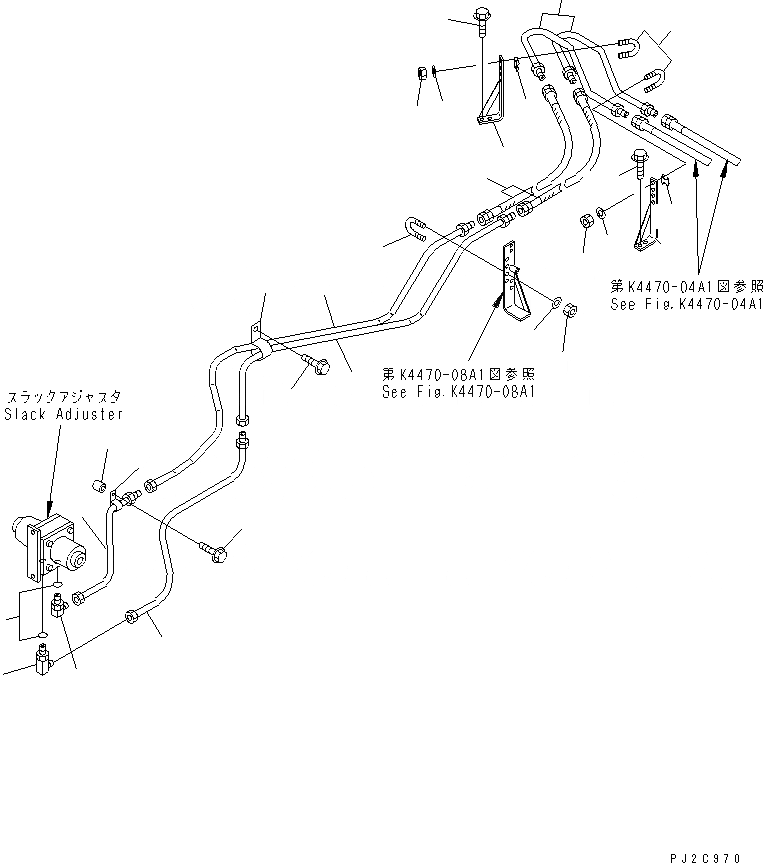 第K4470-04A1図参照
See Fig.K4470-04A1

第K4470-08A1図参照
See Fig.K4470-08A1

スラックアジャスタ
Slack Adjuster

PJ2C970