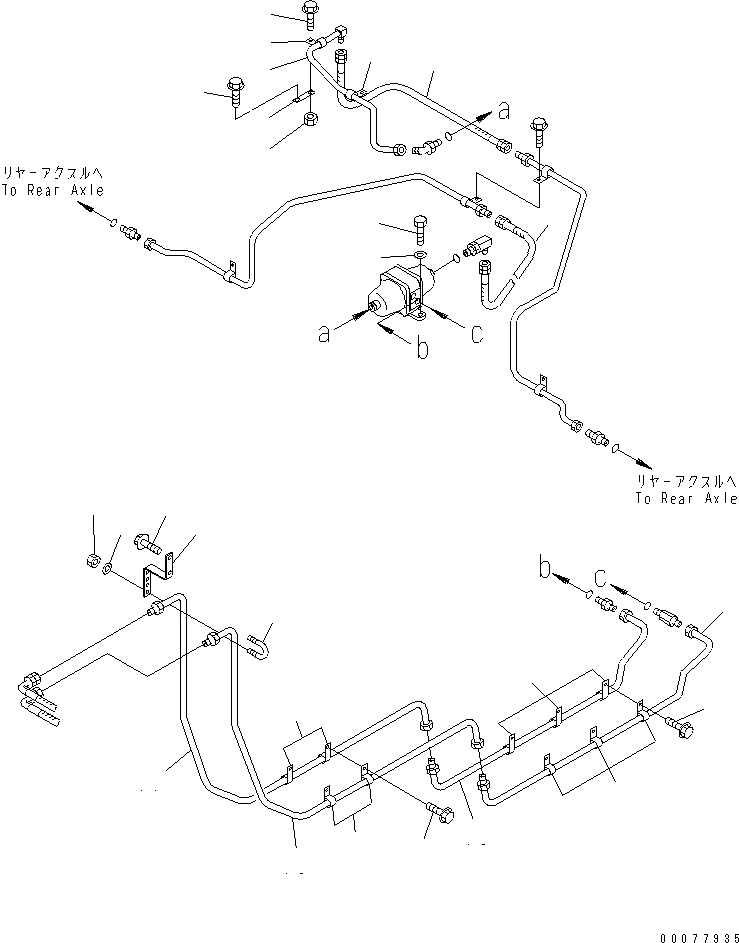 a

リヤーアクスルへ
To Rear Axle

a
b
c

リヤーアクスルへ
To Rear Axle

b
c

00077935