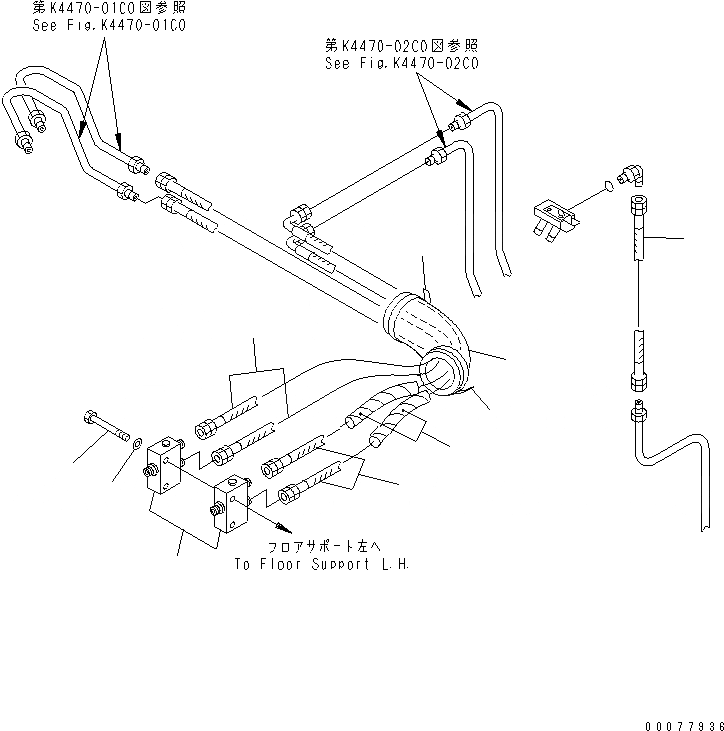 第K4470-01C0図参照
See Fig.K4470-01C0

第K4470-02C0図参照
See Fig.K4470-02C0

フロアサポート左へ
To Floor Support L.H.

00077936